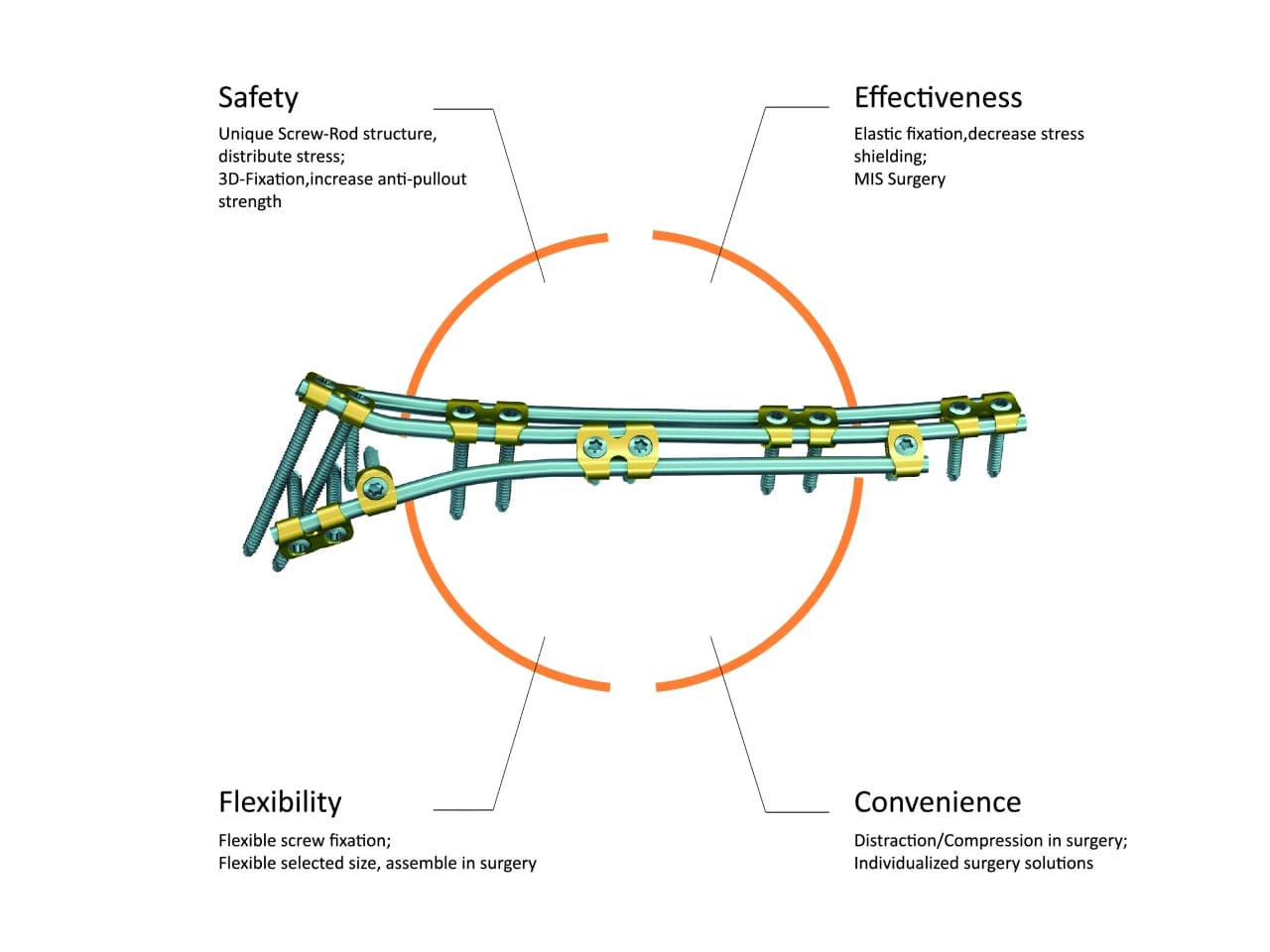 Safety

Unique Screw-Rod structure, distribute stress;
3D-Fixation,increase anti-pullout strength

Effectiveness

Elastic fixation,decrease stress shielding;
MIS Surgery

Flexibility

Flexible screw fixation;
Flexible selected size, assemble in surgery

Convenience

Distraction/Compression in surgery;
Individualized surgery solutions